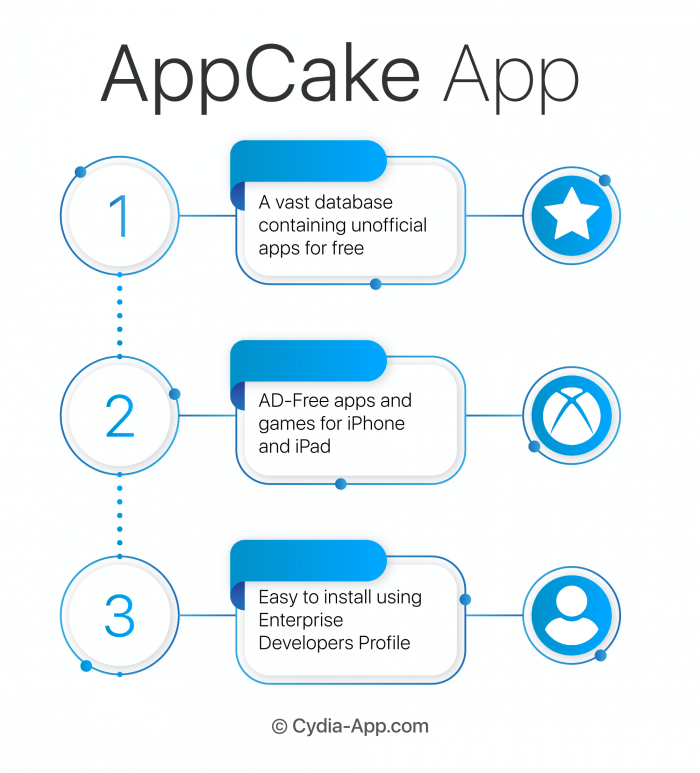 AppCake App

1

A vast database containing unofficial apps for free

2

AD-Free apps and games for iPhone and iPad

3

Easy to install using Enterprise Developers Profile

© Cydia-App.com